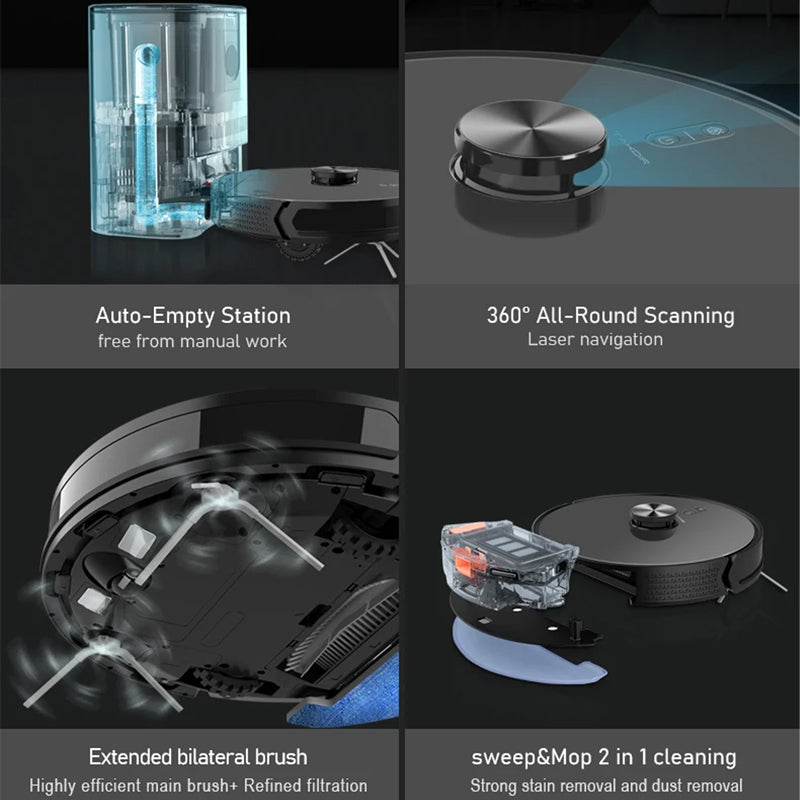 Auto-Empty Station
free from manual work

360° All-Round Scanning
Laser navigation

Extended bilateral brush
Highly efficient main brush+ Refined filtration

sweep&Mop 2 in 1 cleaning
Strong stain removal and dust removal